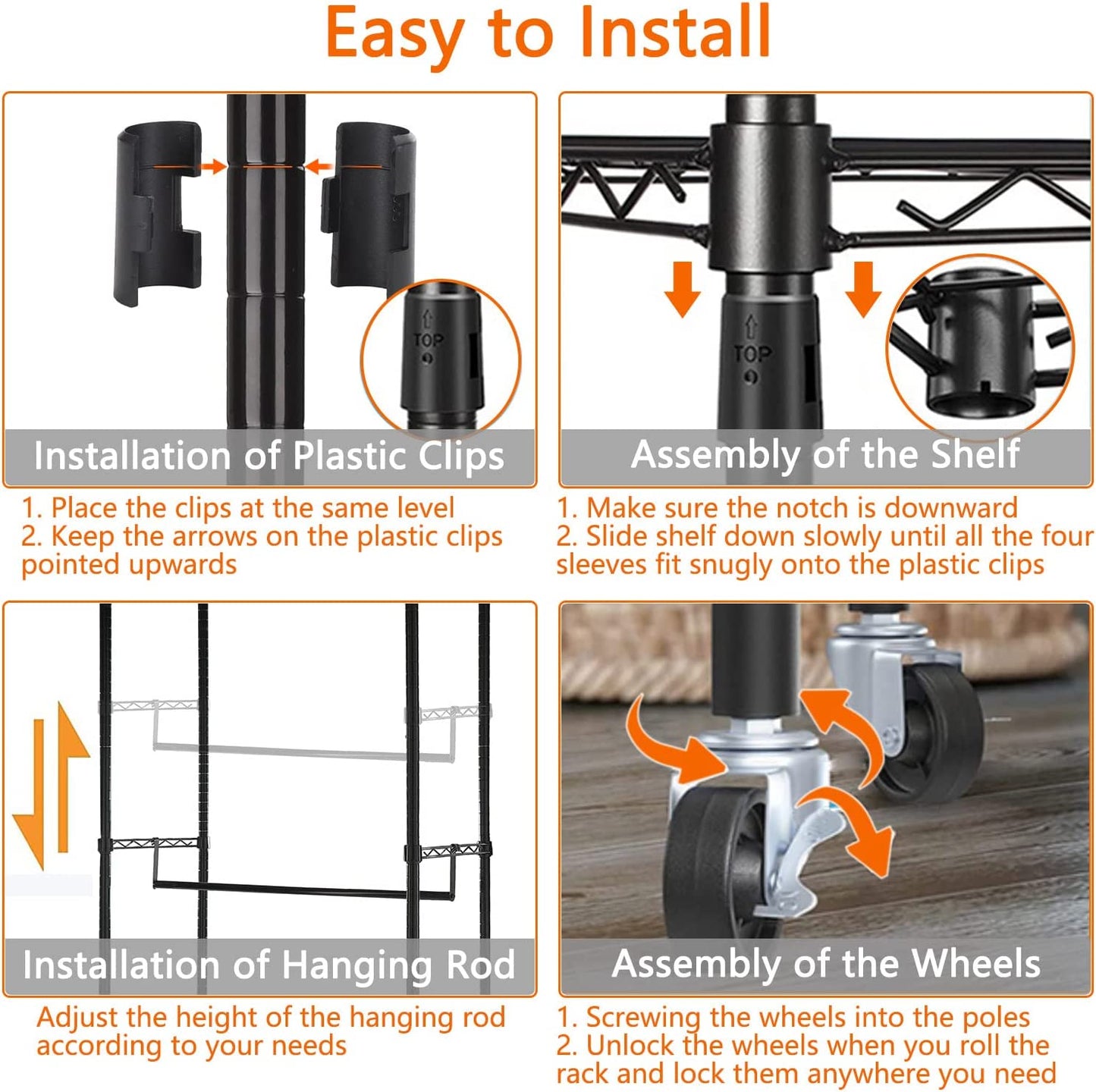 Easy to Install

TOP

Installation of Plastic Clips

1. Place the clips at the same level
2. Keep the arrows on the plastic clips pointed upwards

TOP

Assembly of the Shelf

1. Make sure the notch is downward
2. Slide shelf down slowly until all the four sleeves fit snugly onto the plastic clips

Installation of Hanging Rod

Adjust the height of the hanging rod according to your needs

Assembly of the Wheels

1. Screwing the wheels into the poles
2. Unlock the wheels when you roll the rack and lock them anywhere you need